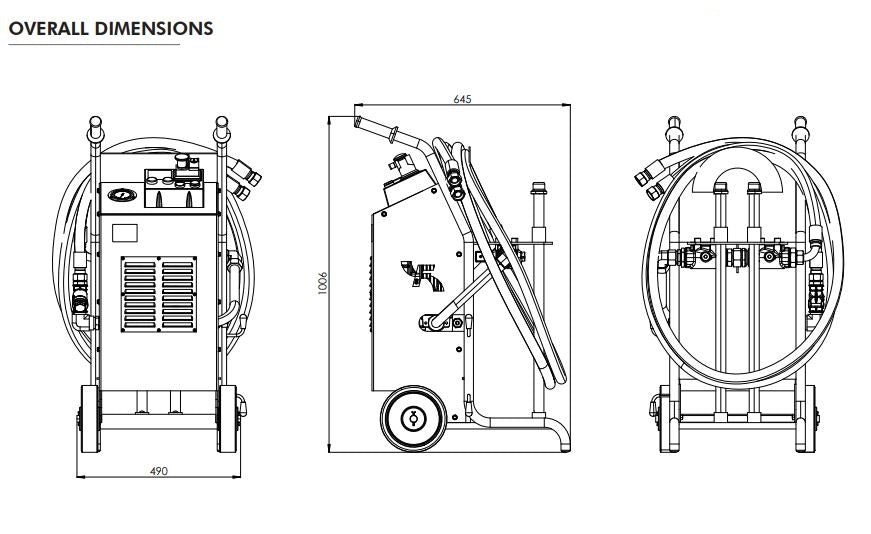 OVERALL DIMENSIONS

645

1006

490